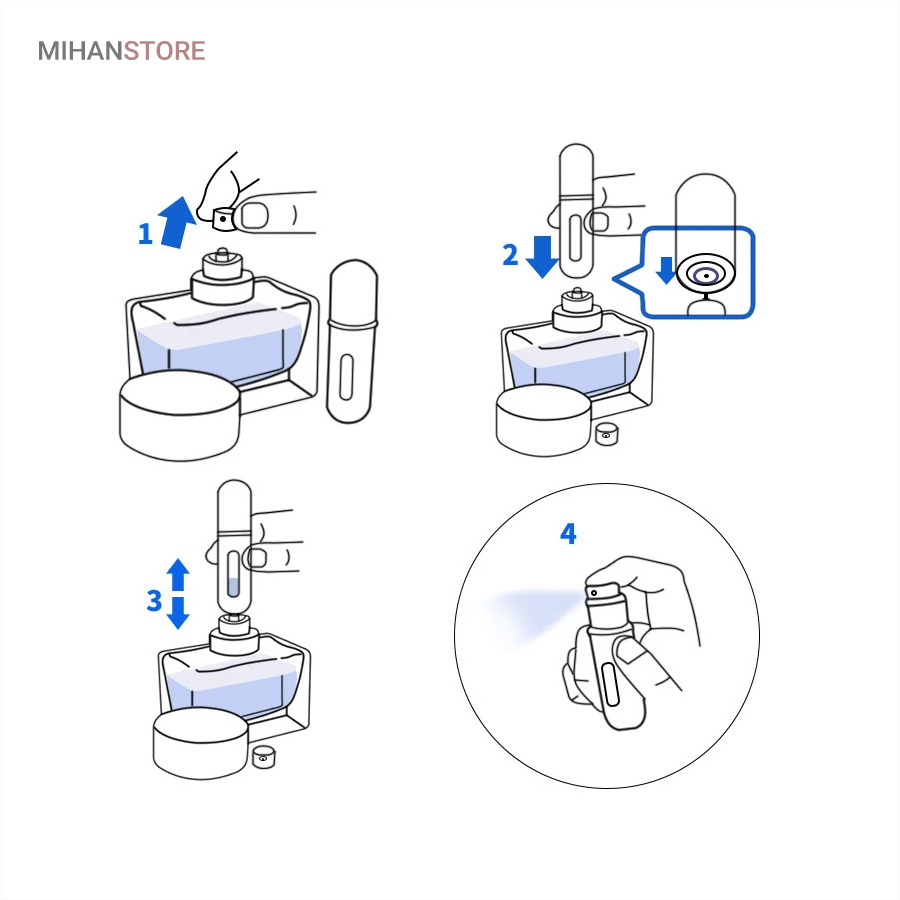 MIHANSTORE

1

2

3

4